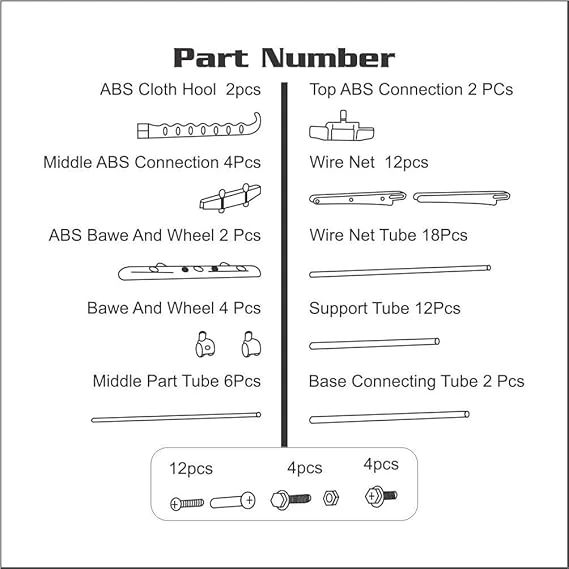 Part Number

ABS Cloth Hool 2pcs

Middle ABS Connection 4Pcs

ABS Bawe And Wheel 2 Pcs

Bawe And Wheel 4 Pcs

Middle Part Tube 6Pcs

Top ABS Connection 2 PCs

Wire Net 12pcs

Wire Net Tube 18Pcs

Support Tube 12Pcs

Base Connecting Tube 2 Pcs

12pcs

4pcs

4pcs