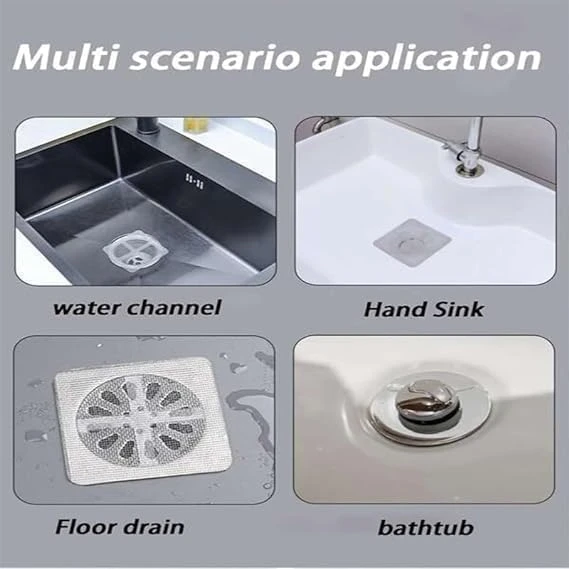 Multi scenario application

water channel

Hand Sink

Floor drain

bathtub