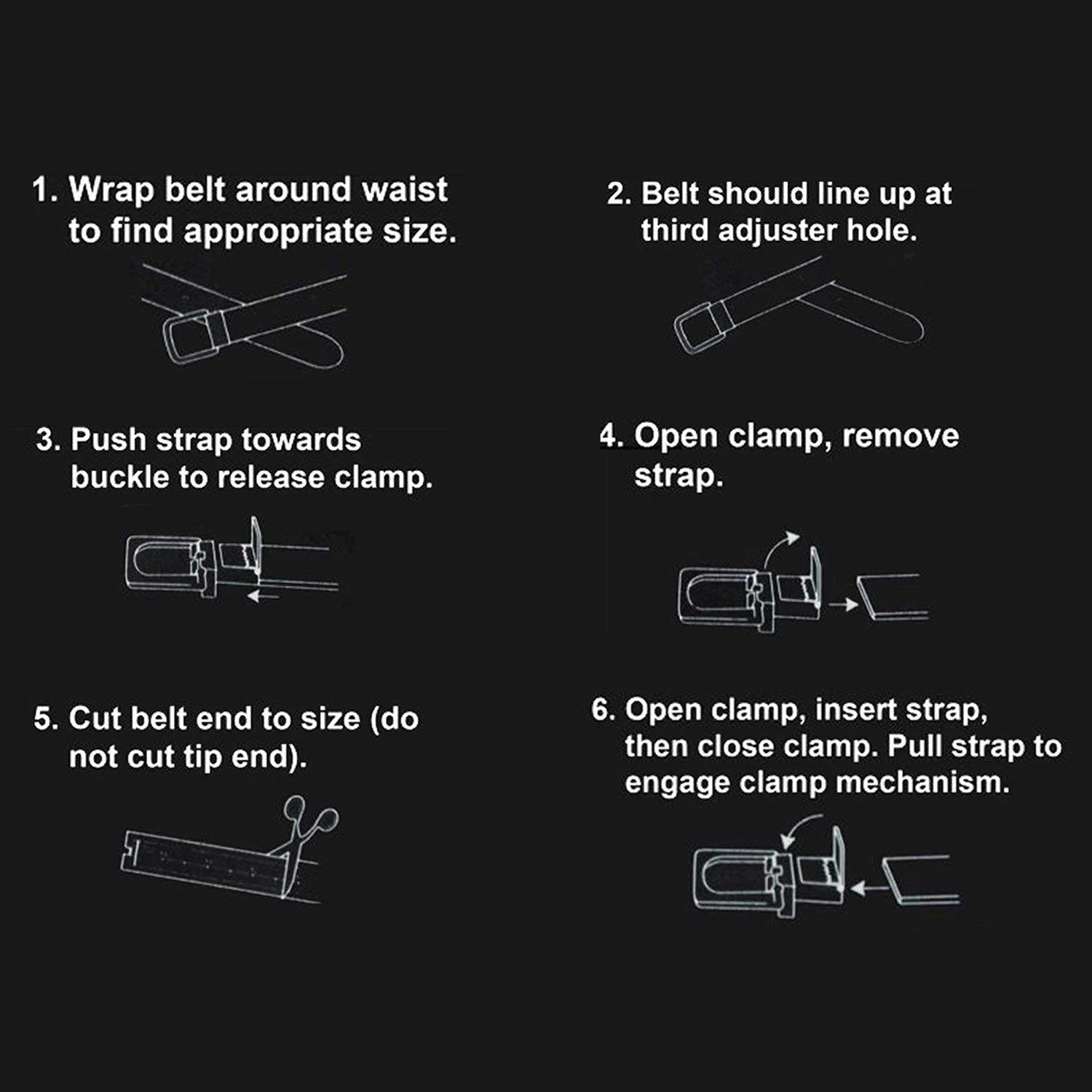 1. Wrap belt around waist to find appropriate size.

2. Belt should line up at third adjuster hole.

3. Push strap towards buckle to release clamp.

4. Open clamp, remove strap.

5. Cut belt end to size (do not cut tip end).

6. Open clamp, insert strap, then close clamp. Pull strap to engage clamp mechanism.