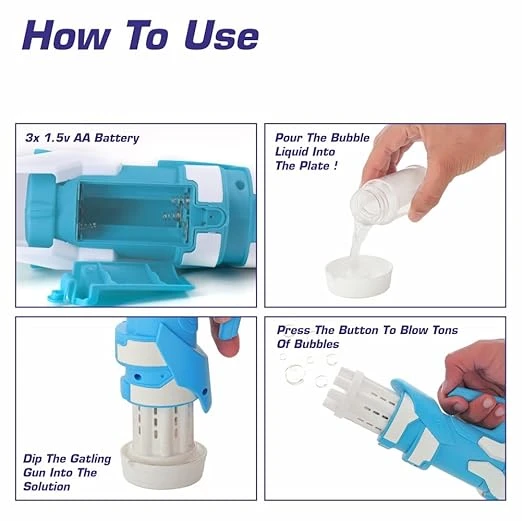 How To Use

3x 1.5v AA Battery

Pour The Bubble Liquid Into The Plate !

Dip The Gatling Gun Into The Solution

Press The Button To Blow Tons Of Bubbles