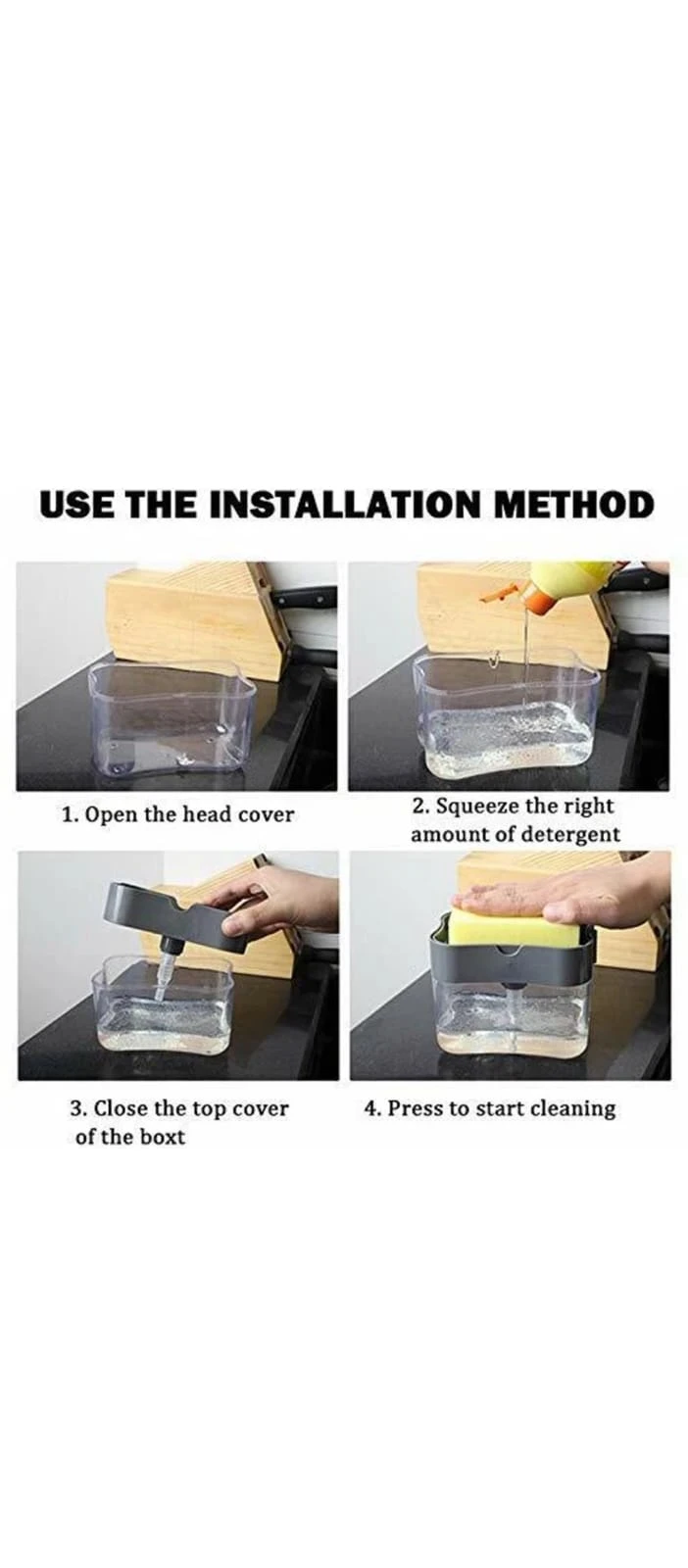 USE THE INSTALLATION METHOD

1. Open the head cover

2. Squeeze the right amount of detergent

3. Close the top cover of the boxt

4. Press to start cleaning