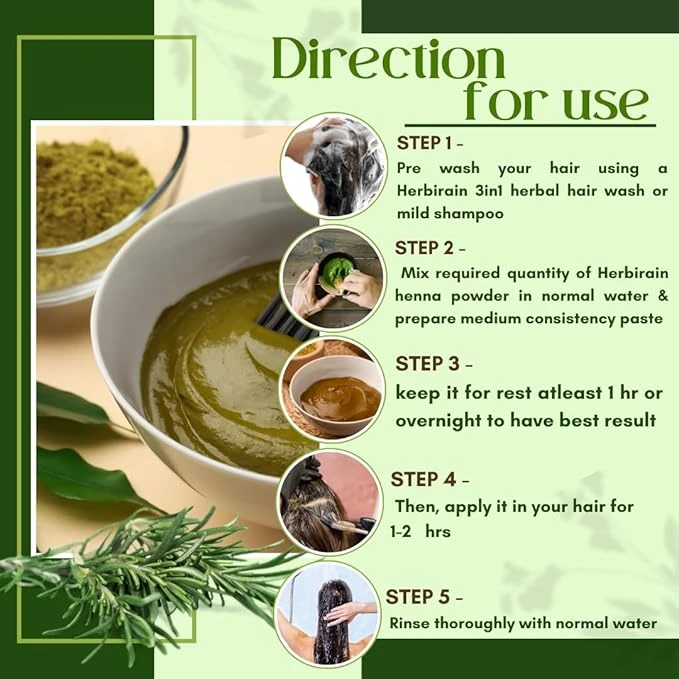 Direction for use

STEP 1 -
Pre wash your hair using a Herbirain 3in1 herbal hair wash or mild shampoo

STEP 2 -
Mix required quantity of Herbirain henna powder in normal water & prepare medium consistency paste

STEP 3 -
keep it for rest atleast 1 hr or overnight to have best result

STEP 4 -
Then, apply it in your hair for 1-2 hrs

STEP 5 -
Rinse thoroughly with normal water